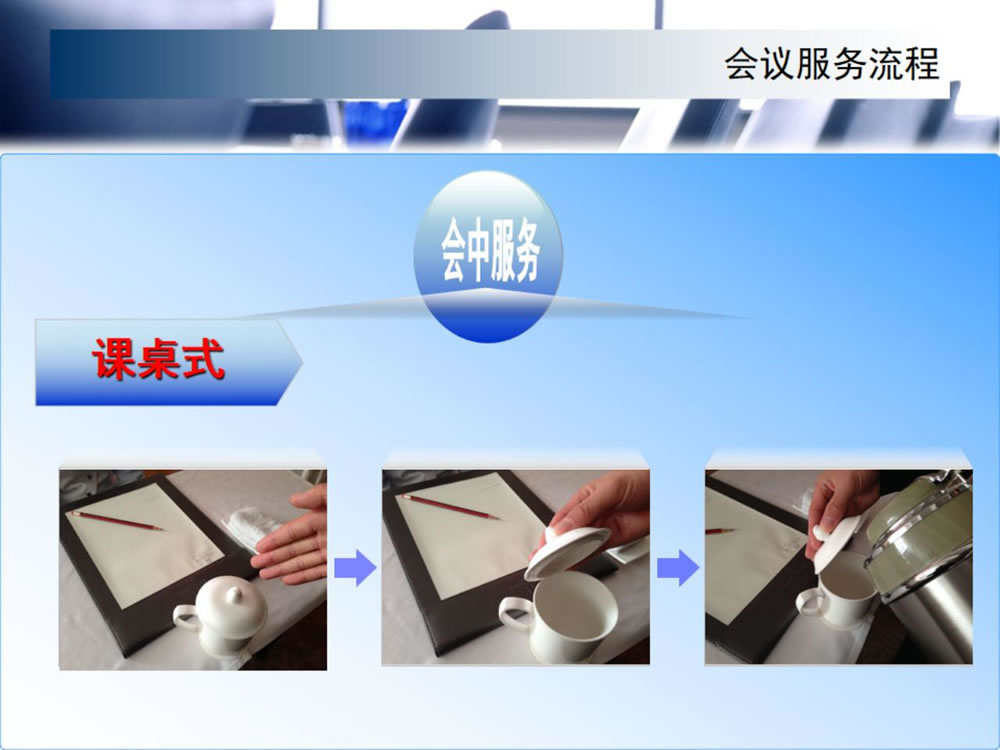 会议服务流程

会中服务

课桌式